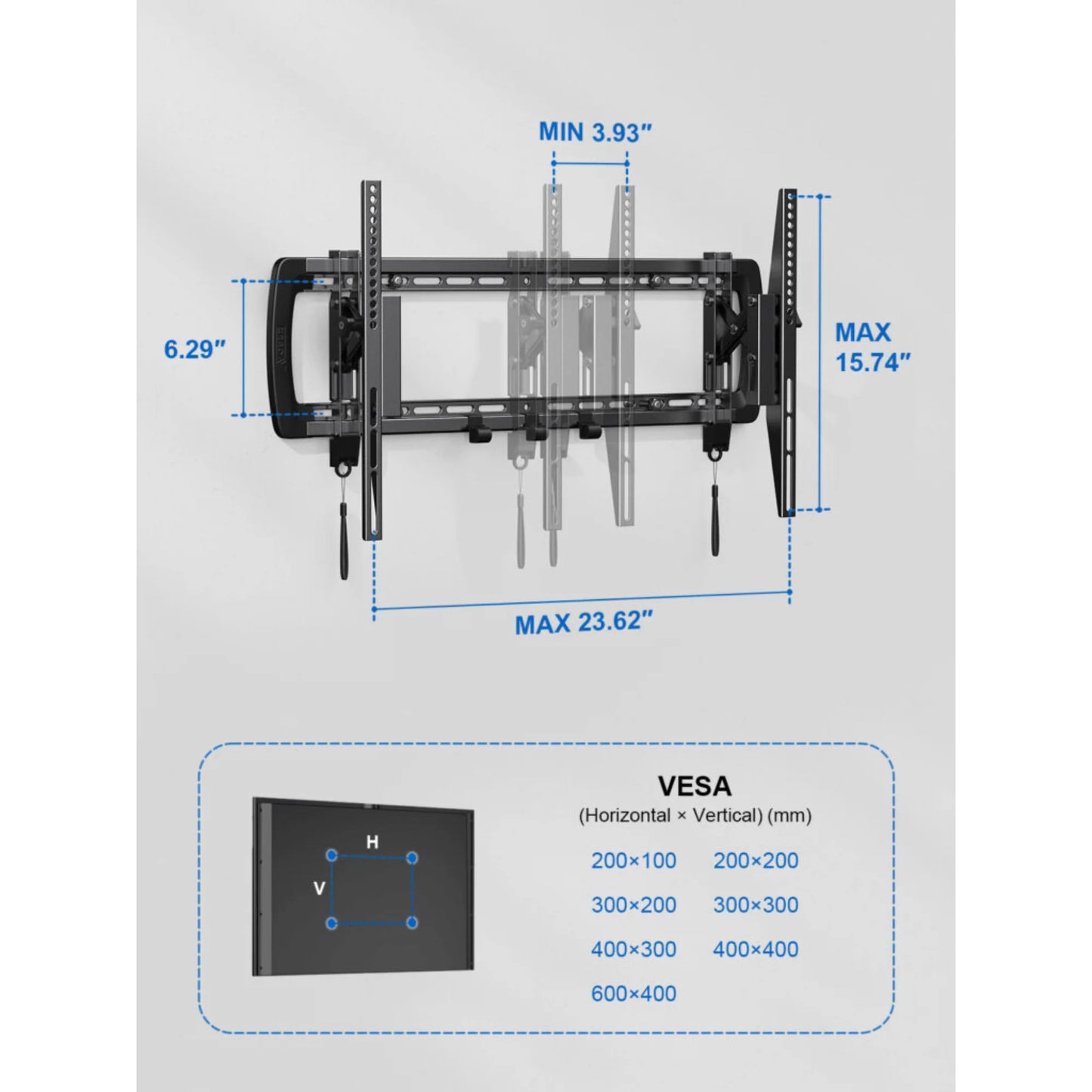 MIN 3.93″

6.29″

MAX 15.74″

MAX 23.62″

H

V

VESA
(Horizontal × Vertical) (mm)

200×100 200×200
300×200 300×300
400×300 400×400
600×400